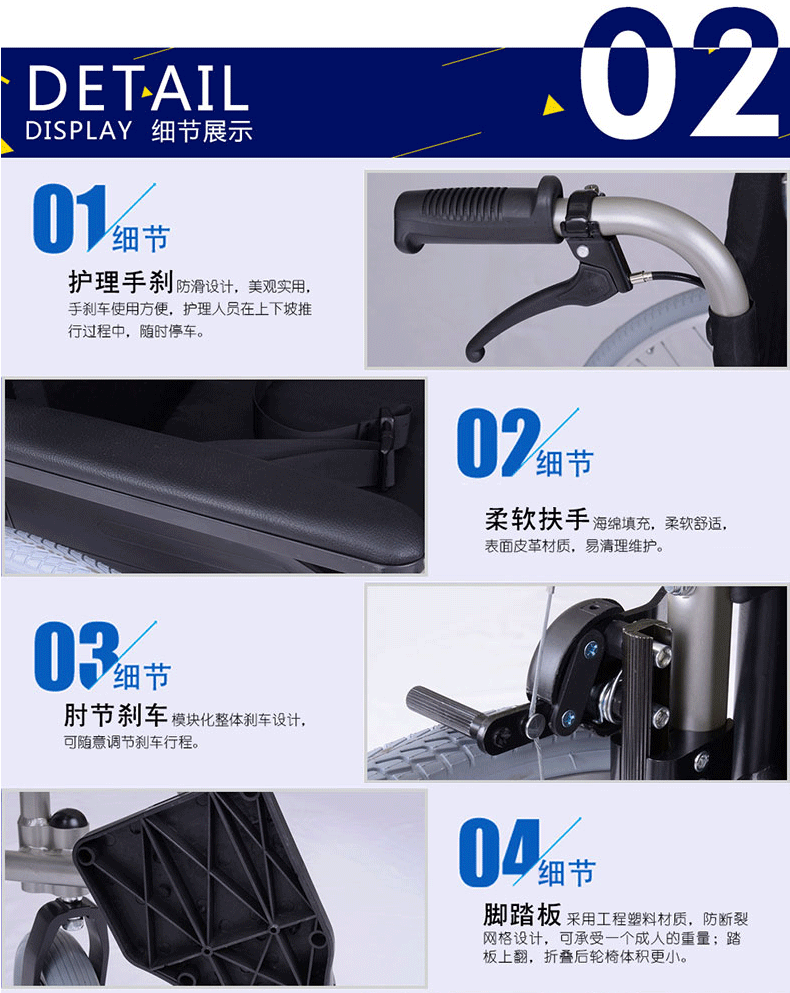 DETAIL
DISPLAY 细节展示

02

01 细节

护理手刹 防滑设计，美观实用，手刹车使用方便，护理人员在上下坡推行过程中，随时停车。

02 细节

柔软扶手 海绵填充，柔软舒适，表面皮革材质，易清理维护。

03 细节

肘节刹车 模块化整体刹车设计，可随意调节刹车行程。

04 细节

脚踏板 采用工程塑料材质，防断裂网格设计，可承受一个成人的重量；踏板上翻，折叠后轮椅体积更小。